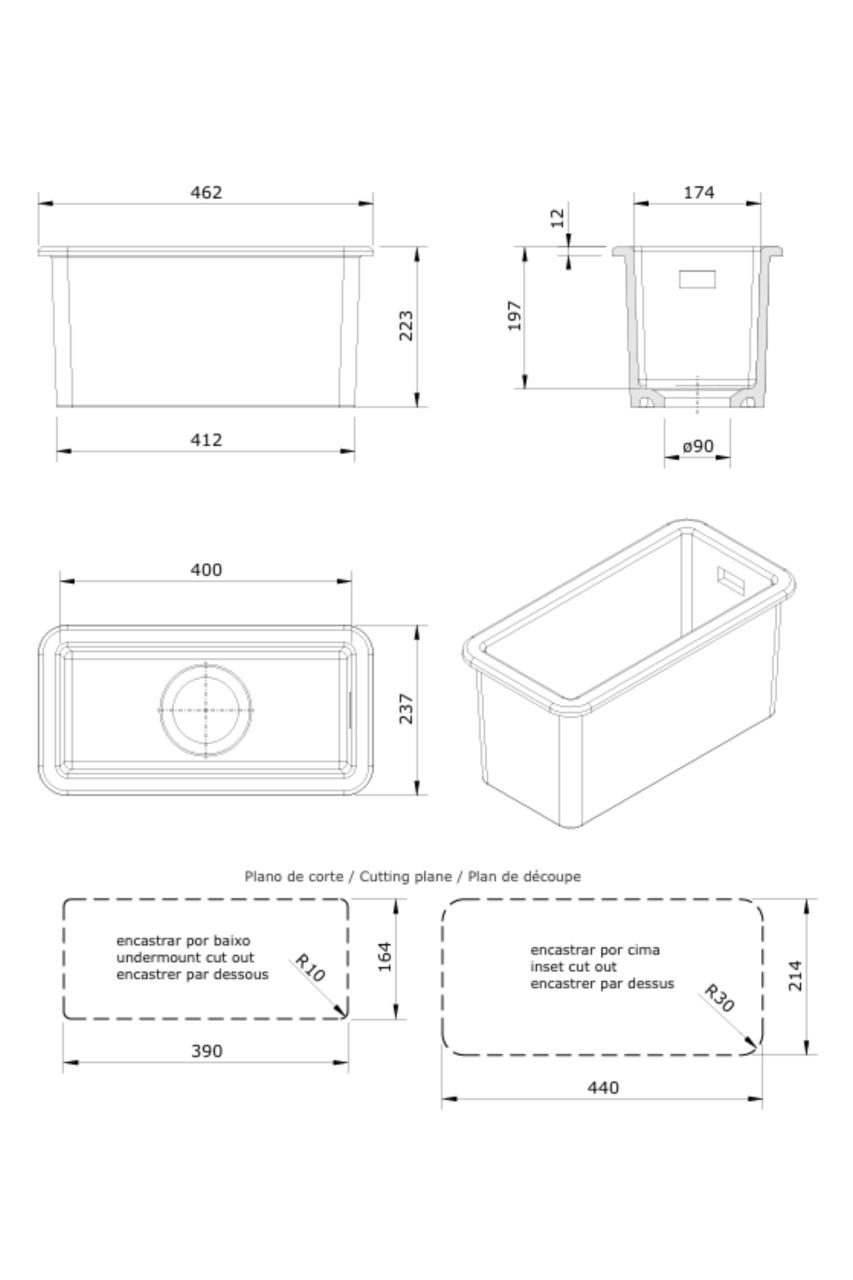 462

223

412

174

12

197

ø90

400

237

Plano de corte / Cutting plane / Plan de découpe

encastrar por baixo
undermount cut out
encastrer par dessous

R10

164

390

encastrar por cima
inset cut out
encastrer par dessus

R30

214

440